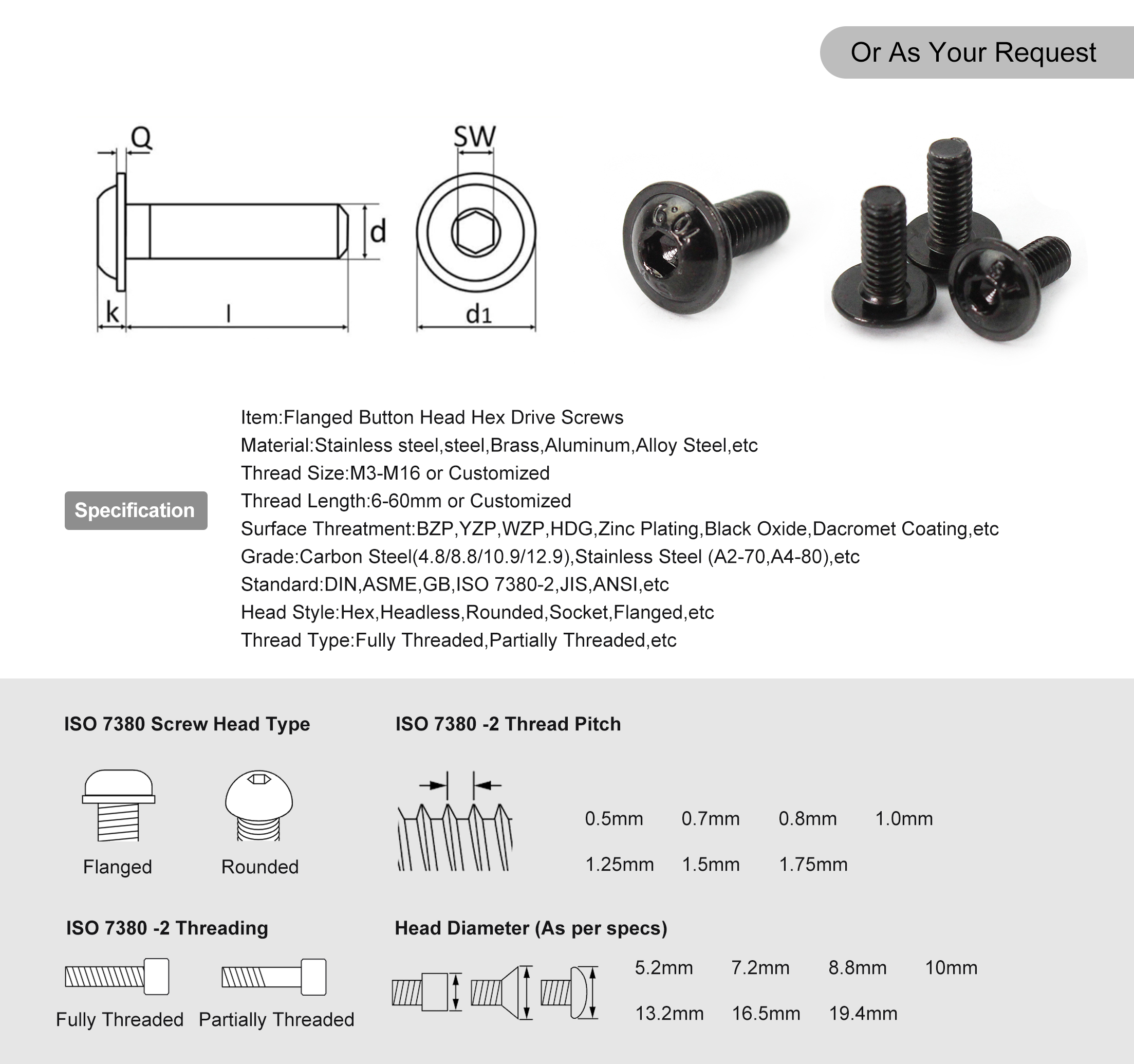 Or As Your Request

Q
SW
d
k
l
d1
10.9

Specification

Item:Flanged Button Head Hex Drive Screws
Material:Stainless steel,steel,Brass,Aluminum,Alloy Steel,etc
Thread Size:M3-M16 or Customized
Thread Length:6-60mm or Customized
Surface Threatment:BZP,YZP,WZP,HDG,Zinc Plating,Black Oxide,Dacromet Coating,etc
Grade:Carbon Steel(4.8/8.8/10.9/12.9),Stainless Steel (A2-70,A4-80),etc
Standard:DIN,ASME,GB,ISO 7380-2,JIS,ANSI,etc
Head Style:Hex,Headless,Rounded,Socket,Flanged,etc
Thread Type:Fully Threaded,Partially Threaded,etc

ISO 7380 Screw Head Type

Flanged
Rounded

ISO 7380 -2 Thread Pitch

0.5mm 0.7mm 0.8mm 1.0mm
1.25mm 1.5mm 1.75mm

ISO 7380 -2 Threading

Fully Threaded
Partially Threaded

Head Diameter (As per specs)

5.2mm 7.2mm 8.8mm 10mm
13.2mm 16.5mm 19.4mm