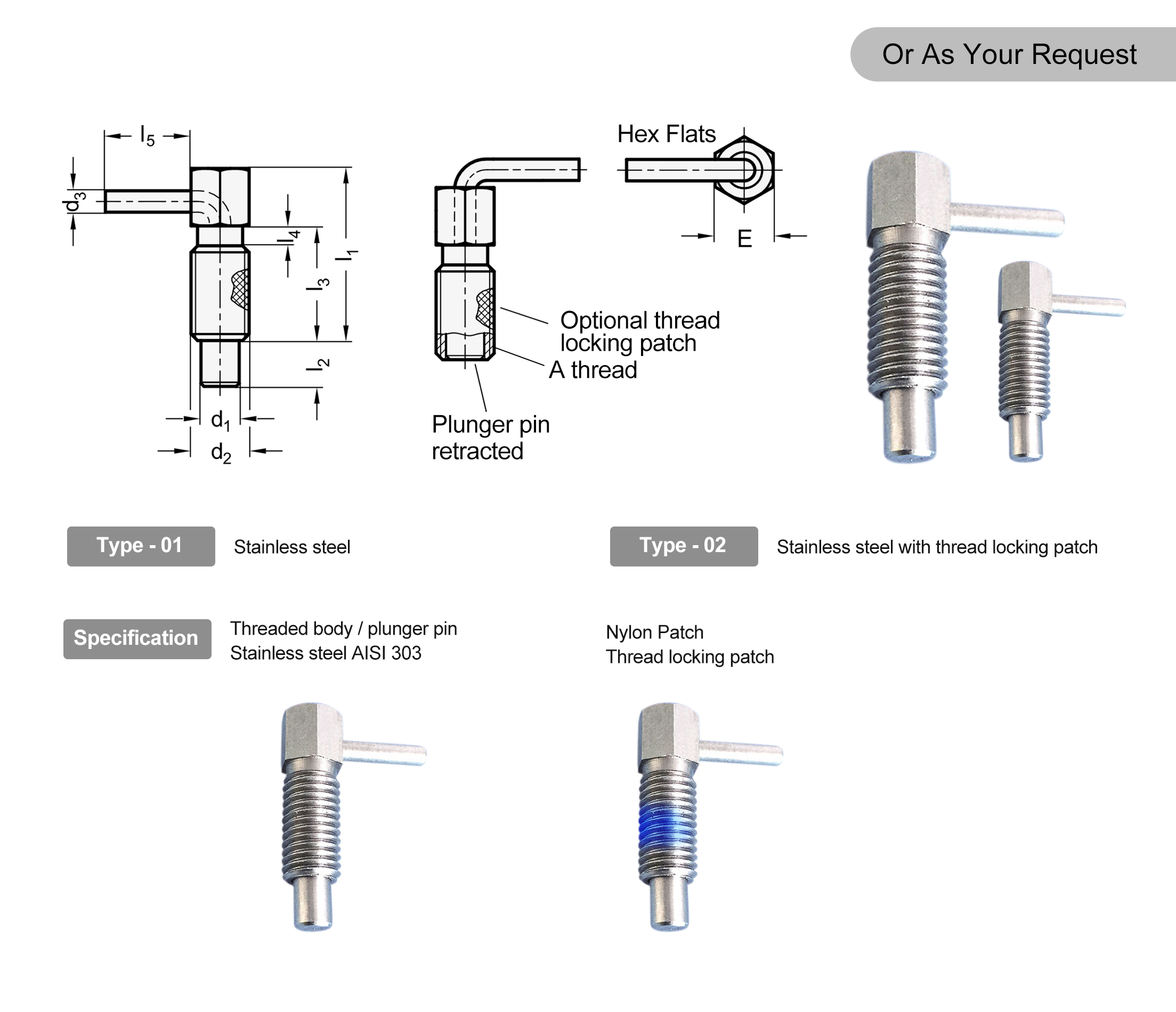 Or As Your Request

$l_5$

$d_3$

$l_4$

$l_3$

$l_1$

$l_2$

$d_1$

$d_2$

Hex Flats

E

Optional thread locking patch

A thread

Plunger pin retracted

Type - 01

Stainless steel

Type - 02

Stainless steel with thread locking patch

Specification

Threaded body / plunger pin
Stainless steel AISI 303

Nylon Patch
Thread locking patch