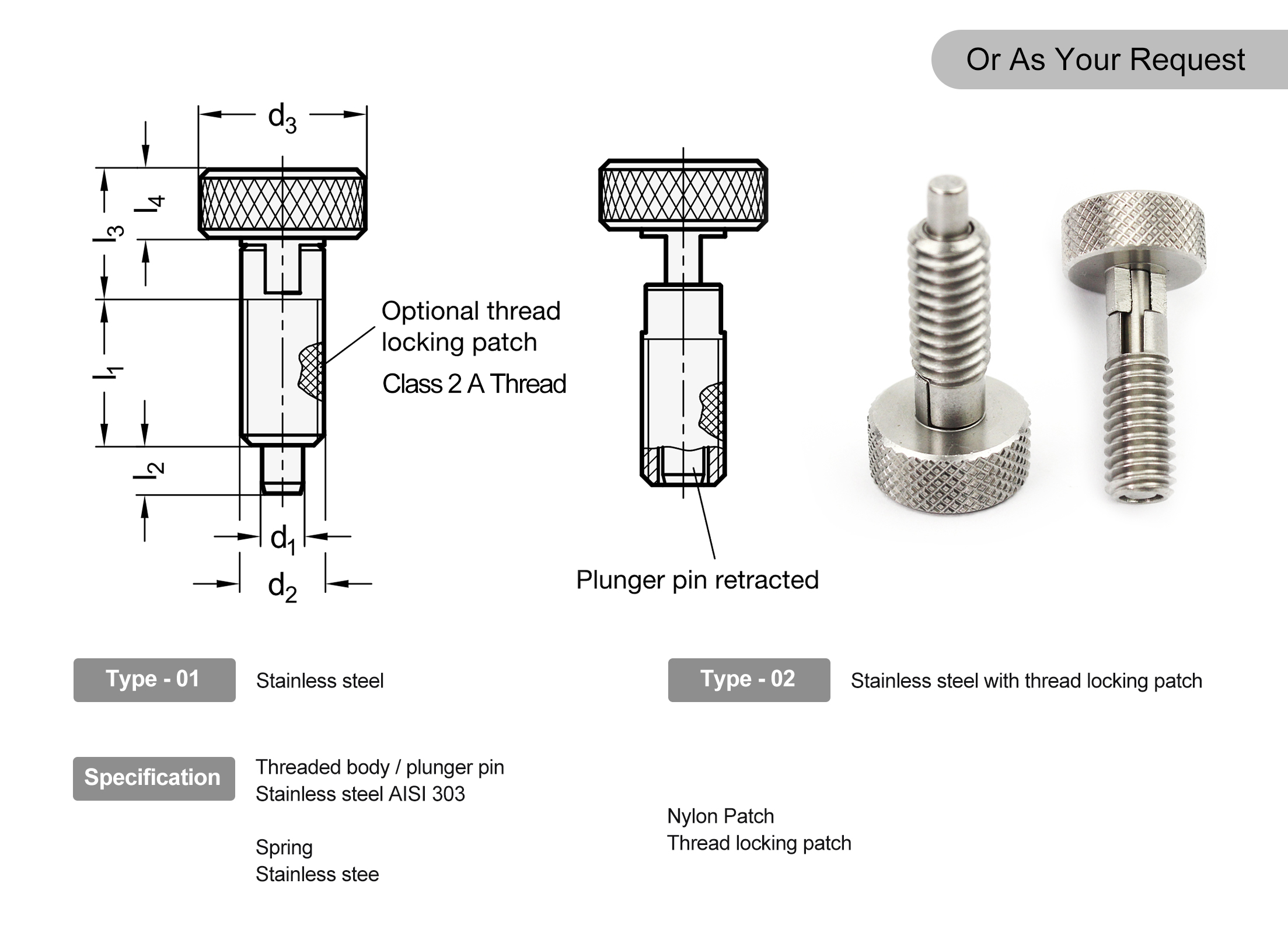 Or As Your Request

$d_3$

$l_4$

$l_3$

$l_1$

$l_2$

$d_1$

$d_2$

Optional thread locking patch

Class 2 A Thread

Plunger pin retracted

Type - 01

Stainless steel

Type - 02

Stainless steel with thread locking patch

Specification

Threaded body / plunger pin
Stainless steel AISI 303

Spring
Stainless stee

Nylon Patch
Thread locking patch