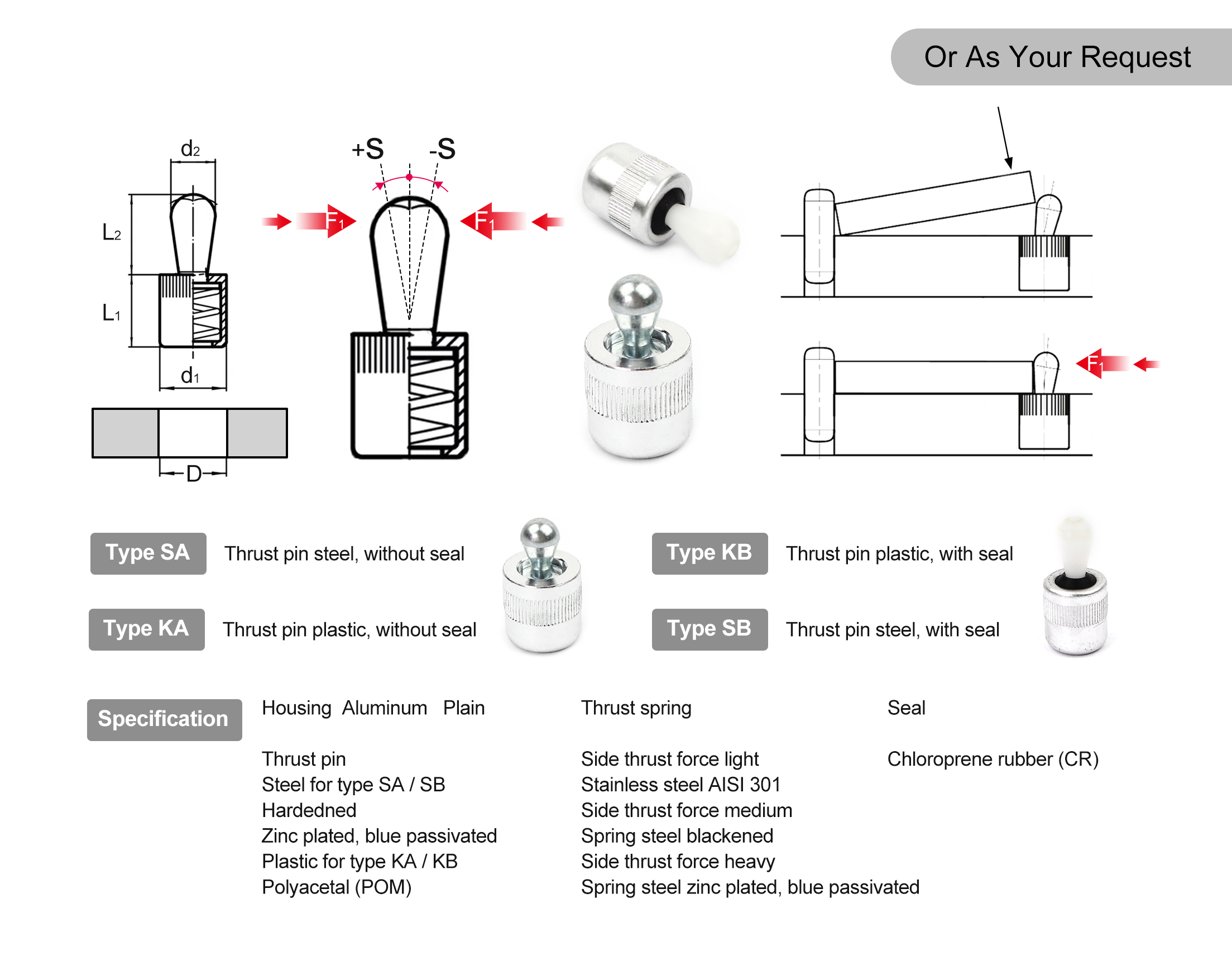 Or As Your Request

$d_2$

$L_2$

$L_1$

$d_1$

D

+S -S

$F_1$ $F_1$

$F_1$

Type SA Thrust pin steel, without seal

Type KA Thrust pin plastic, without seal

Type KB Thrust pin plastic, with seal

Type SB Thrust pin steel, with seal

Specification

Housing Aluminum Plain

Thrust pin
Steel for type SA / SB
Hardedned
Zinc plated, blue passivated
Plastic for type KA / KB
Polyacetal (POM)

Thrust spring

Side thrust force light
Stainless steel AISI 301
Side thrust force medium
Spring steel blackened
Side thrust force heavy
Spring steel zinc plated, blue passivated

Seal

Chloroprene rubber (CR)