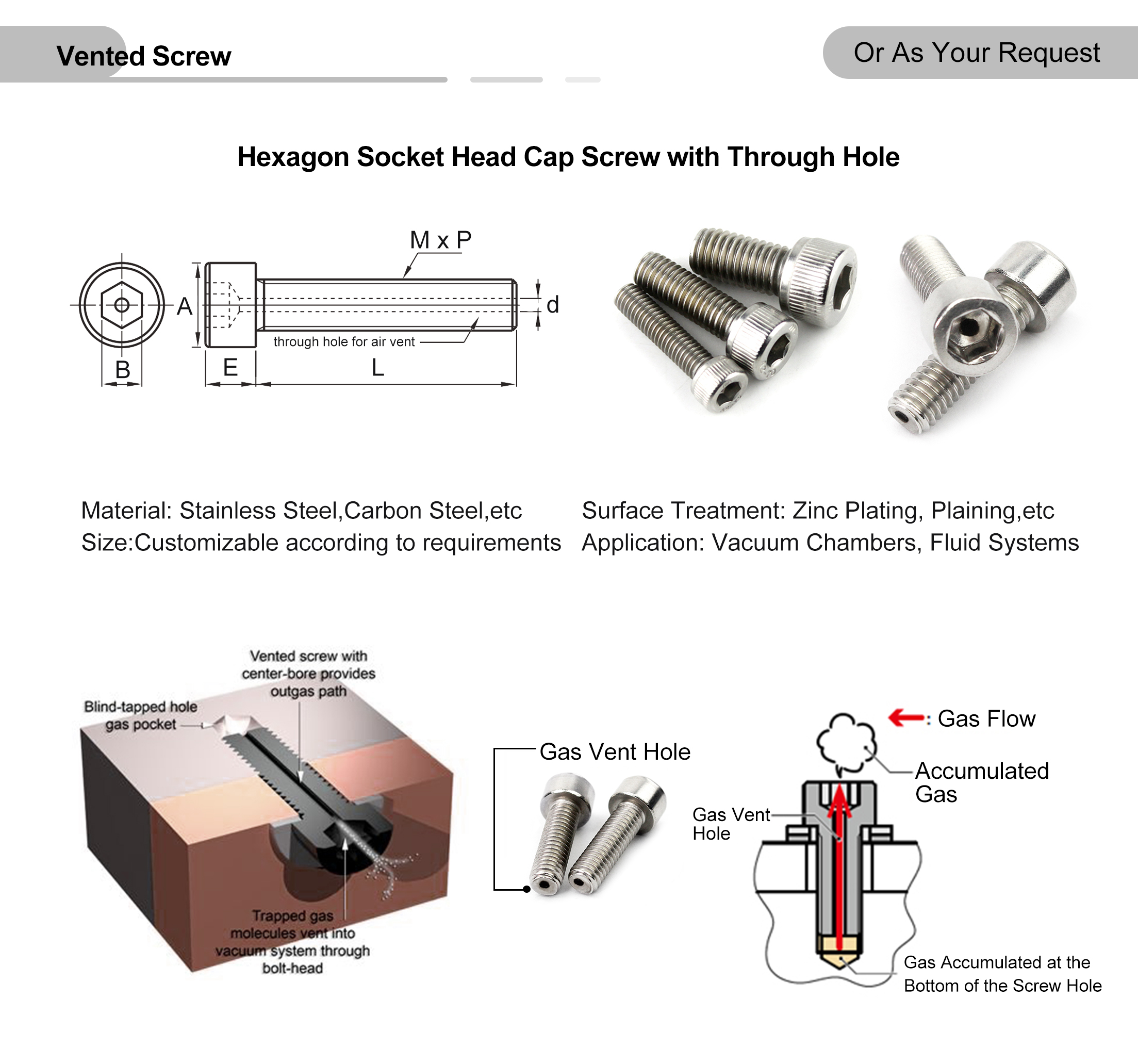 Vented Screw

Or As Your Request

Hexagon Socket Head Cap Screw with Through Hole

M x P

A

d

through hole for air vent

B

E

L

Material: Stainless Steel,Carbon Steel,etc
Size:Customizable according to requirements

Surface Treatment: Zinc Plating, Plaining,etc
Application: Vacuum Chambers, Fluid Systems

Vented screw with center-bore provides outgas path

Blind-tapped hole gas pocket

Trapped gas molecules vent into vacuum system through bolt-head

Gas Vent Hole

: Gas Flow

Accumulated Gas

Gas Vent Hole

Gas Accumulated at the Bottom of the Screw Hole