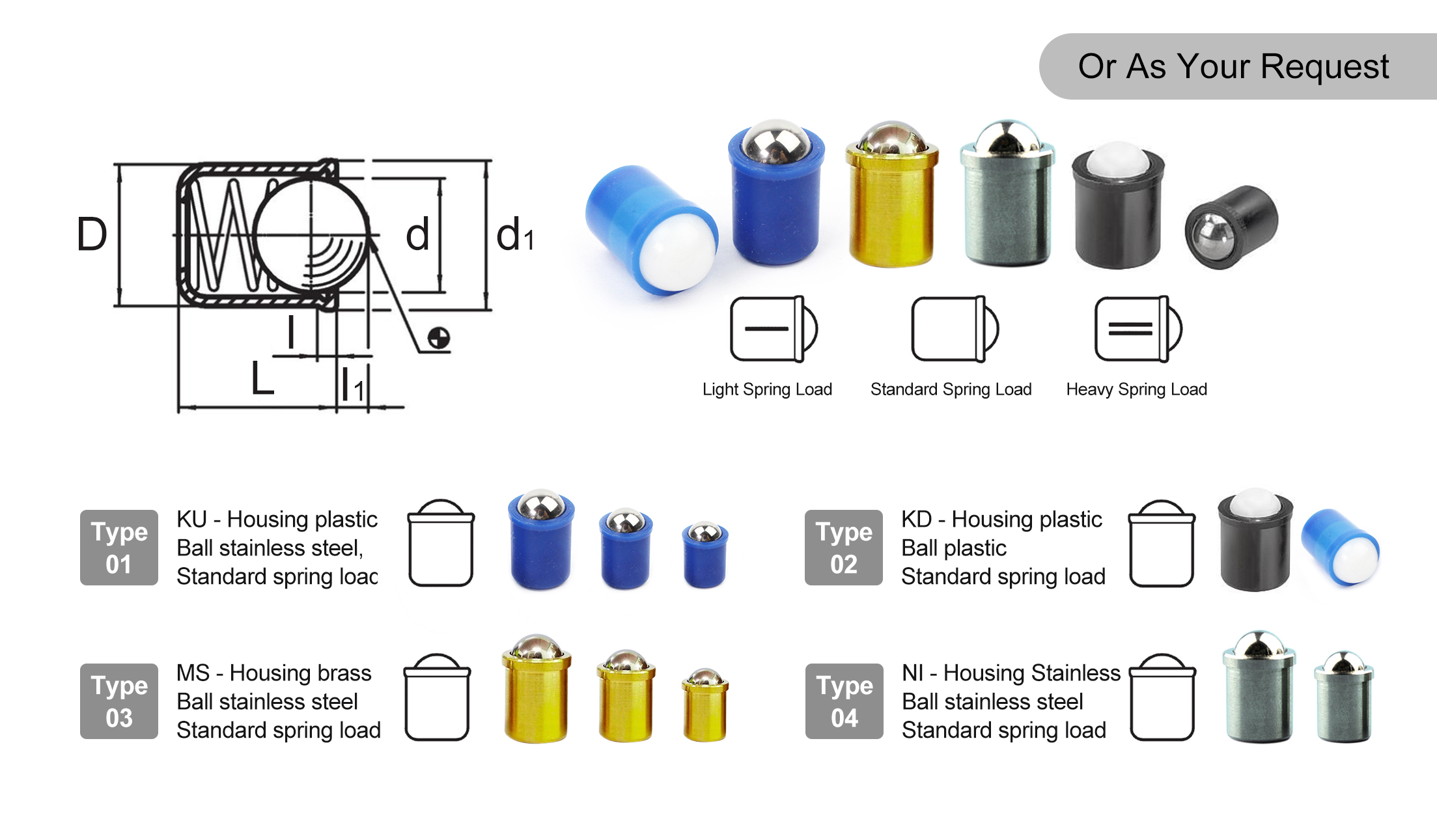 Or As Your Request

D

d

$d_1$

l

L

$l_1$

Light Spring Load

Standard Spring Load

Heavy Spring Load

Type 01

KU - Housing plastic
Ball stainless steel,
Standard spring loac

Type 02

KD - Housing plastic
Ball plastic
Standard spring load

Type 03

MS - Housing brass
Ball stainless steel
Standard spring load

Type 04

NI - Housing Stainless
Ball stainless steel
Standard spring load