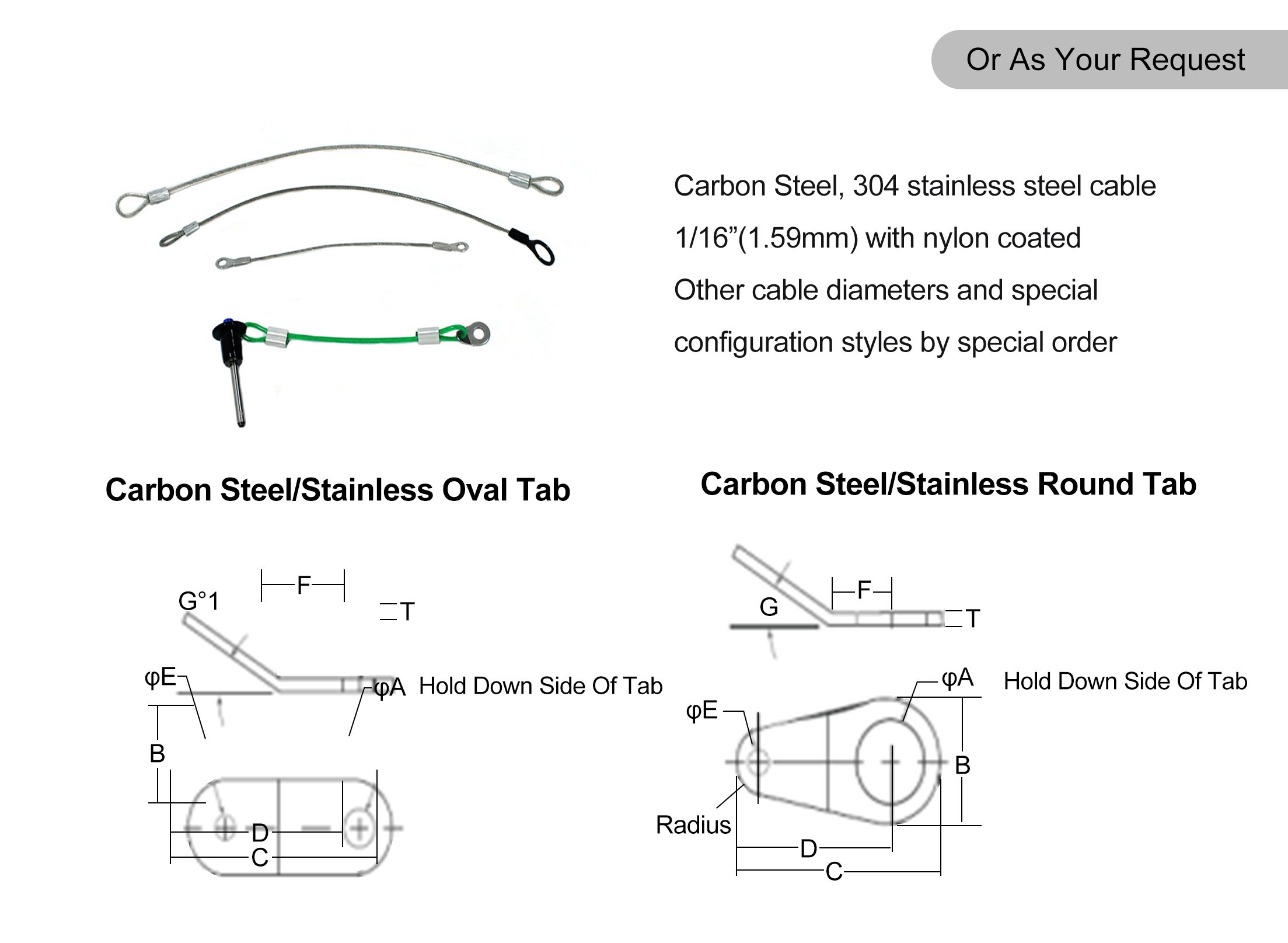 Or As Your Request

Carbon Steel, 304 stainless steel cable

1/16”(1.59mm) with nylon coated

Other cable diameters and special

configuration styles by special order

Carbon Steel/Stainless Oval Tab

G°1
F
T
φE
φA Hold Down Side Of Tab
B
D
C

Carbon Steel/Stainless Round Tab

G
F
T
φA
Hold Down Side Of Tab
φE
B
Radius
D
C