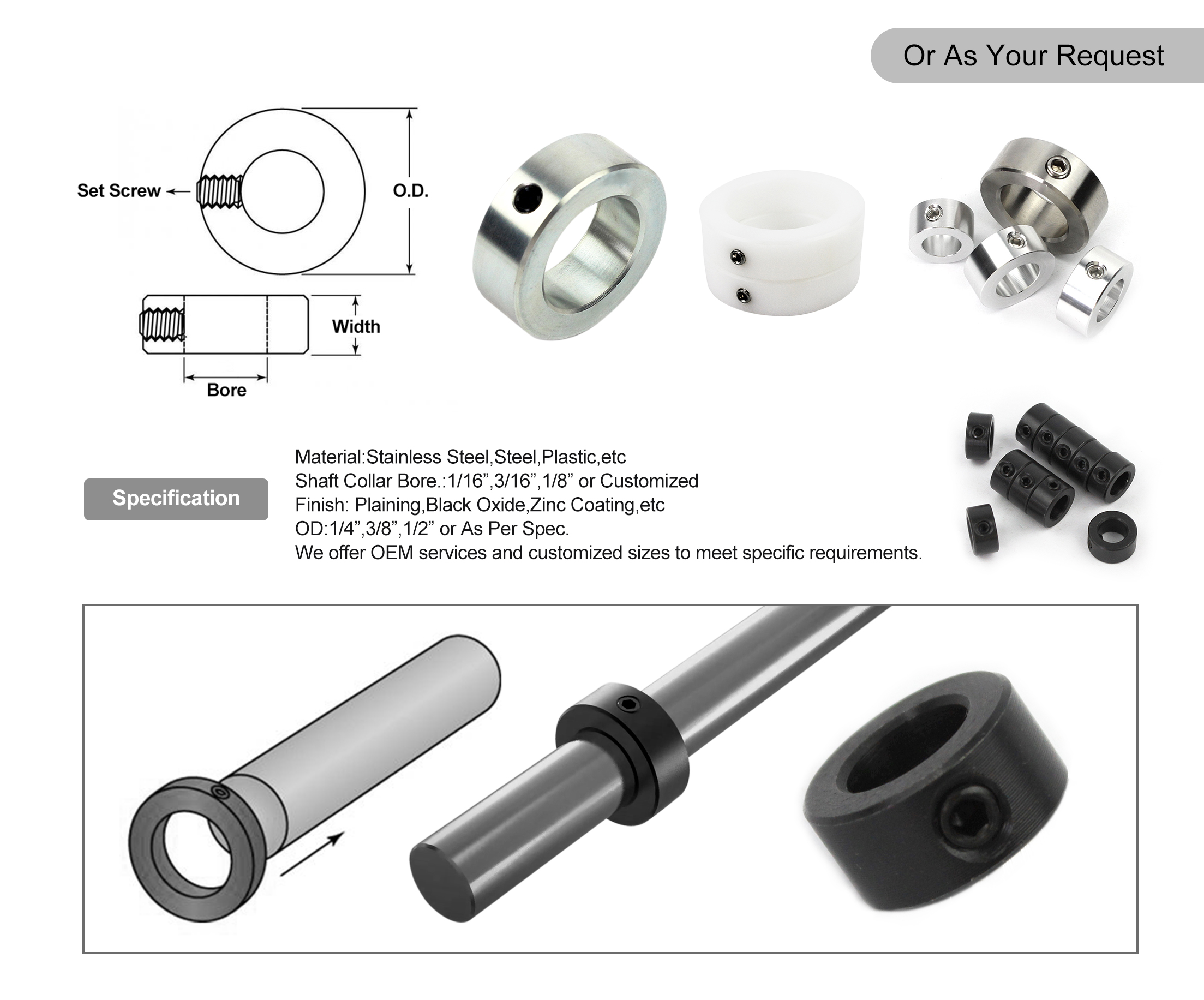 Or As Your Request

Set Screw

O.D.

Width

Bore

Specification

Material:Stainless Steel,Steel,Plastic,etc
Shaft Collar Bore.:1/16”,3/16”,1/8” or Customized
Finish: Plaining,Black Oxide,Zinc Coating,etc
OD:1/4”,3/8”,1/2” or As Per Spec.
We offer OEM services and customized sizes to meet specific requirements.