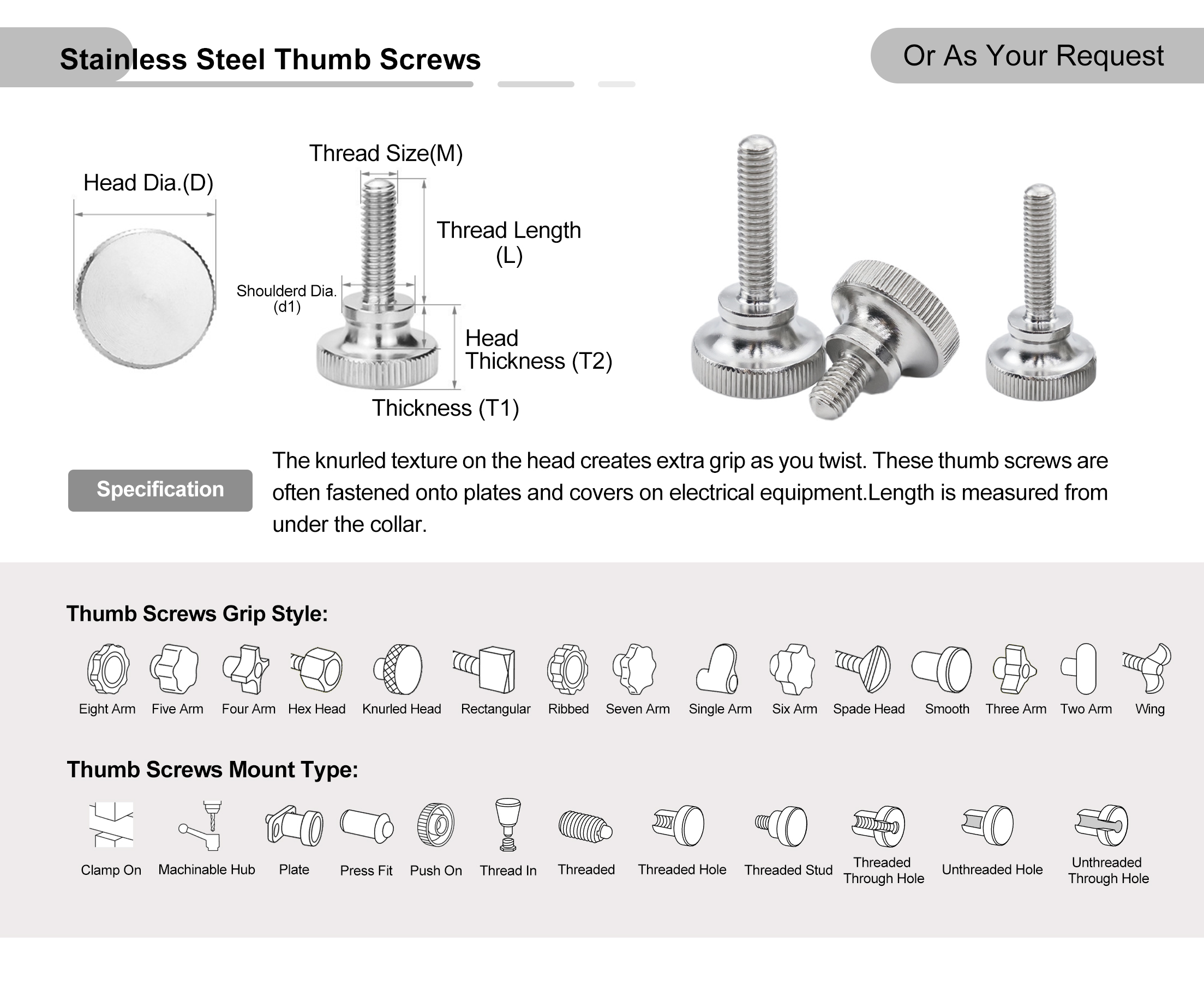 Stainless Steel Thumb Screws

Or As Your Request

Head Dia.(D)

Thread Size(M)

Thread Length (L)

Shoulderd Dia. (d1)

Head Thickness (T2)

Thickness (T1)

Specification

The knurled texture on the head creates extra grip as you twist. These thumb screws are often fastened onto plates and covers on electrical equipment.Length is measured from under the collar.

Thumb Screws Grip Style:

Eight Arm
Five Arm
Four Arm
Hex Head
Knurled Head
Rectangular
Ribbed
Seven Arm
Single Arm
Six Arm
Spade Head
Smooth
Three Arm
Two Arm
Wing

Thumb Screws Mount Type:

Clamp On
Machinable Hub
Plate
Press Fit
Push On
Thread In
Threaded
Threaded Hole
Threaded Stud
Threaded Through Hole
Unthreaded Hole
Unthreaded Through Hole