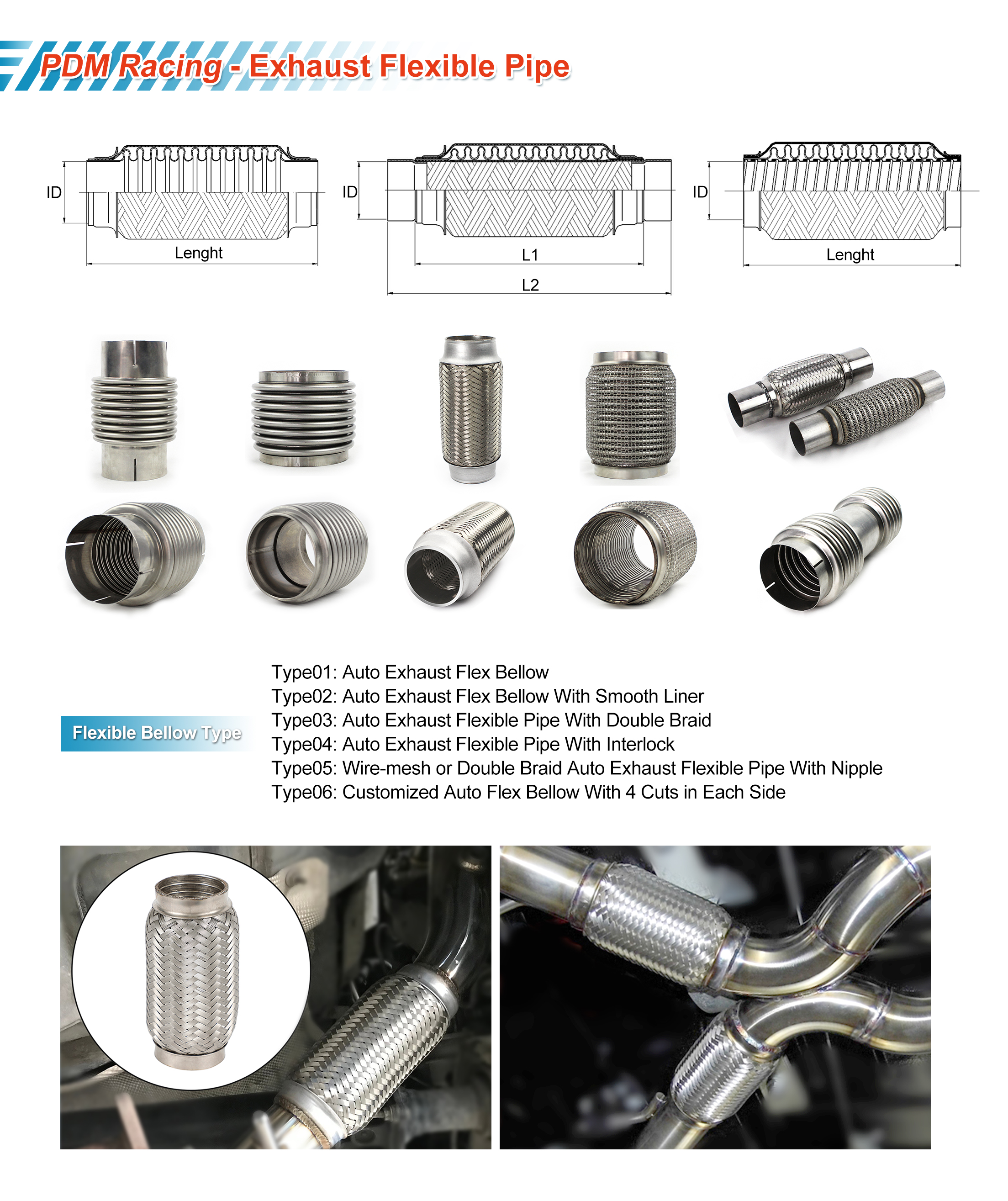 PDM Racing - Exhaust Flexible Pipe

ID
Lenght

ID
L1
L2

ID
Lenght

Flexible Bellow Type

Type01: Auto Exhaust Flex Bellow
Type02: Auto Exhaust Flex Bellow With Smooth Liner
Type03: Auto Exhaust Flexible Pipe With Double Braid
Type04: Auto Exhaust Flexible Pipe With Interlock
Type05: Wire-mesh or Double Braid Auto Exhaust Flexible Pipe With Nipple
Type06: Customized Auto Flex Bellow With 4 Cuts in Each Side